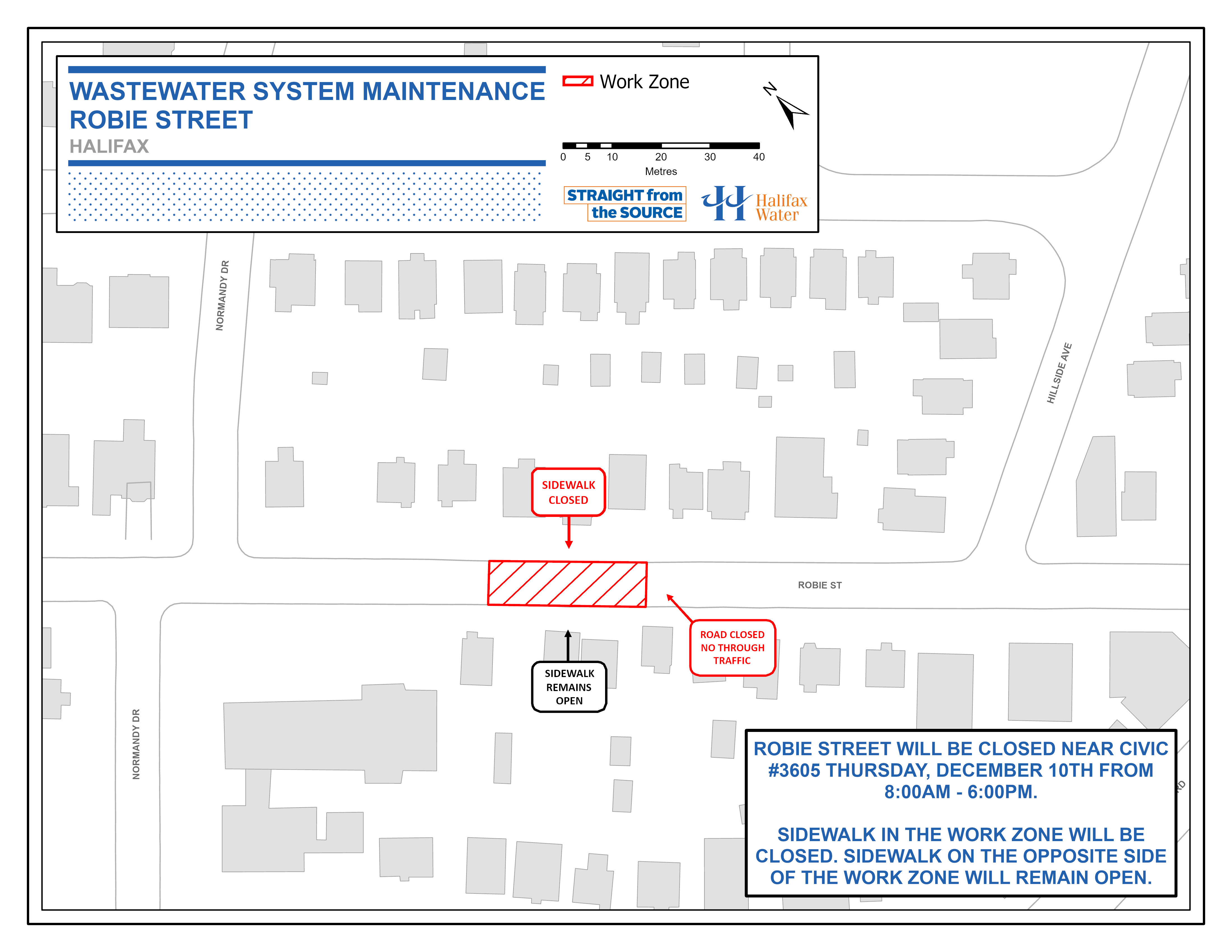 WASTEWATER SYSTEM MAINTENANCE
ROBIE STREET
HALIFAX

Work Zone

N

0 5 10 20 30 40
Metres

STRAIGHT from the SOURCE

Halifax Water

NORMANDY DR

HILLSIDE AVE

SIDEWALK CLOSED

ROBIE ST

ROAD CLOSED NO THROUGH TRAFFIC

SIDEWALK REMAINS OPEN

NORMANDY DR

ROBIE STREET WILL BE CLOSED NEAR CIVIC #3605 THURSDAY, DECEMBER 10TH FROM 8:00AM - 6:00PM.

SIDEWALK IN THE WORK ZONE WILL BE CLOSED. SIDEWALK ON THE OPPOSITE SIDE OF THE WORK ZONE WILL REMAIN OPEN.